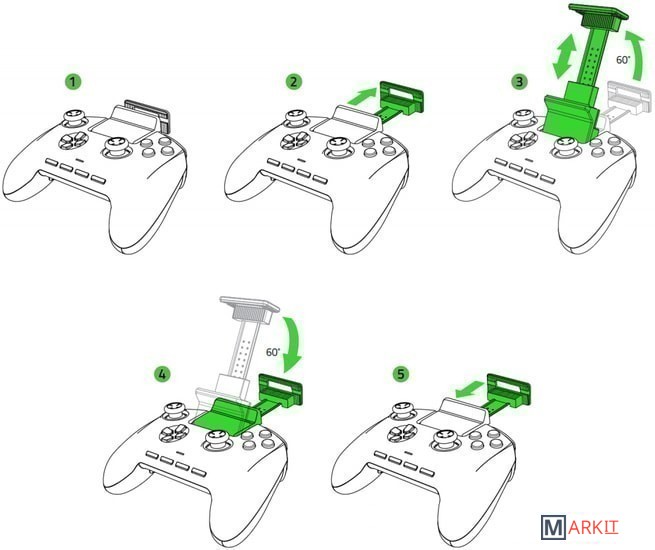 1

2

3

60°

4

60°

5

MARKIT